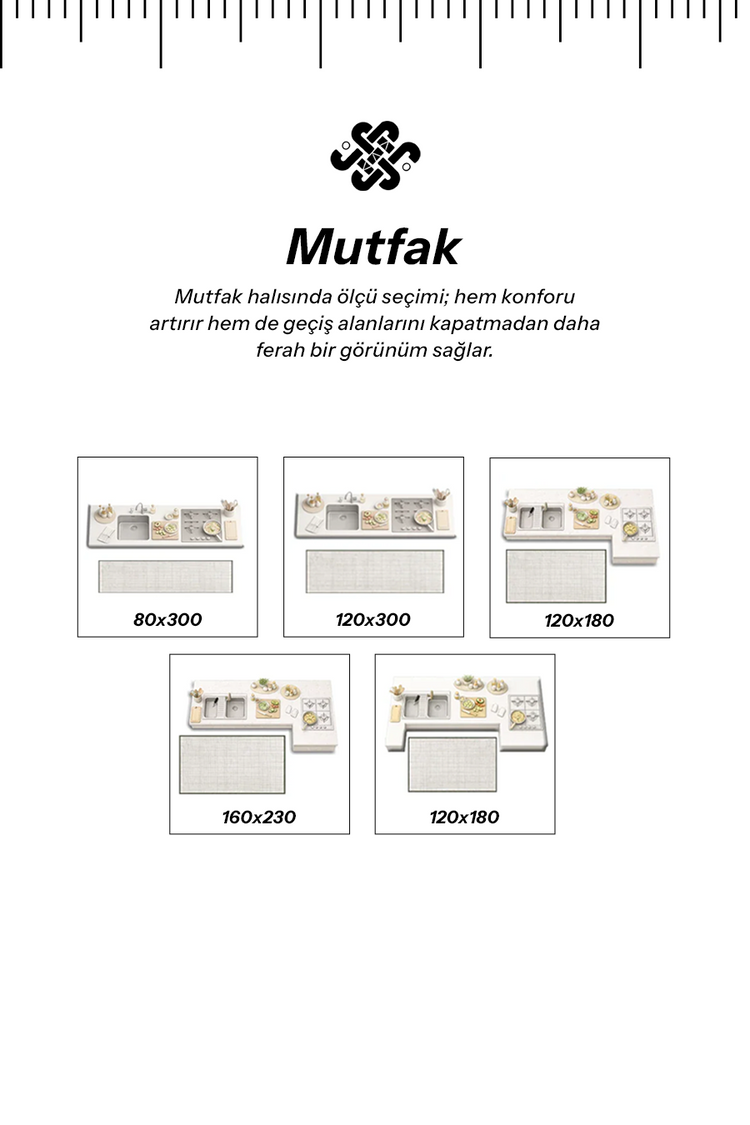 Mutfak

Mutfak halısında ölçü seçimi; hem konforu artırır hem de geçiş alanlarını kapatmadan daha ferah bir görünüm sağlar.

80x300

120x300

120x180

160x230

120x180